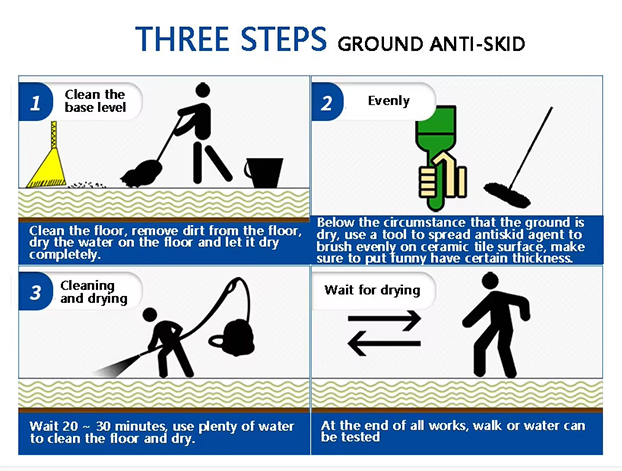 THREE STEPS GROUND ANTI-SKID

1 Clean the base level

Clean the floor, remove dirt from the floor, dry the water on the floor and let it dry completely.

2 Evenly

Below the circumstance that the ground is dry, use a tool to spread antiskid agent to brush evenly on ceramic tile surface, make sure to put funny have certain thickness.

3 Cleaning and drying

Wait 20 ~ 30 minutes, use plenty of water to clean the floor and dry.

Wait for drying

At the end of all works, walk or water can be tested